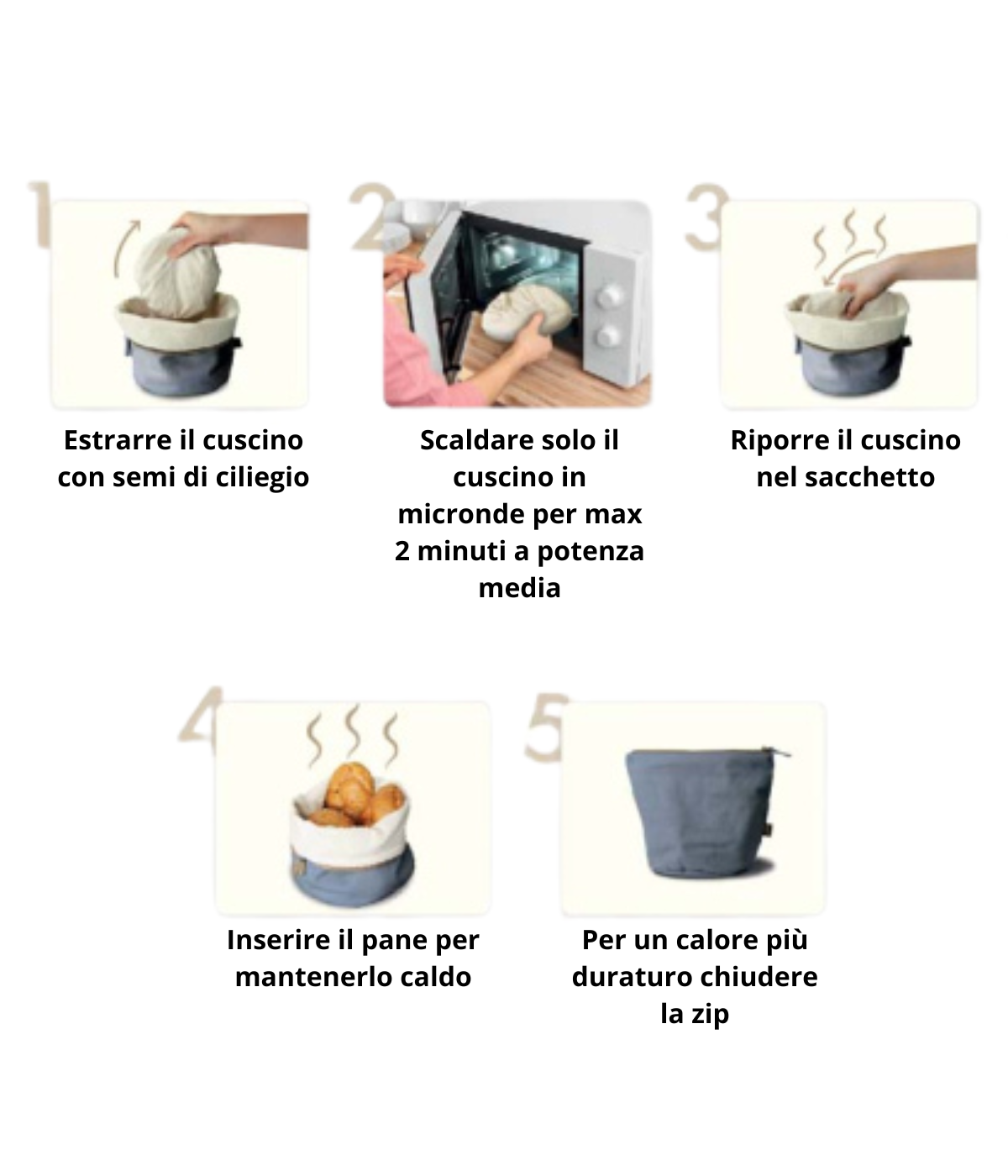 1

Estrarre il cuscino con semi di ciliegio

2

Scaldare solo il cuscino in micronde per max 2 minuti a potenza media

3

Riporre il cuscino nel sacchetto

4

Inserire il pane per mantenerlo caldo

5

Per un calore più duraturo chiudere la zip